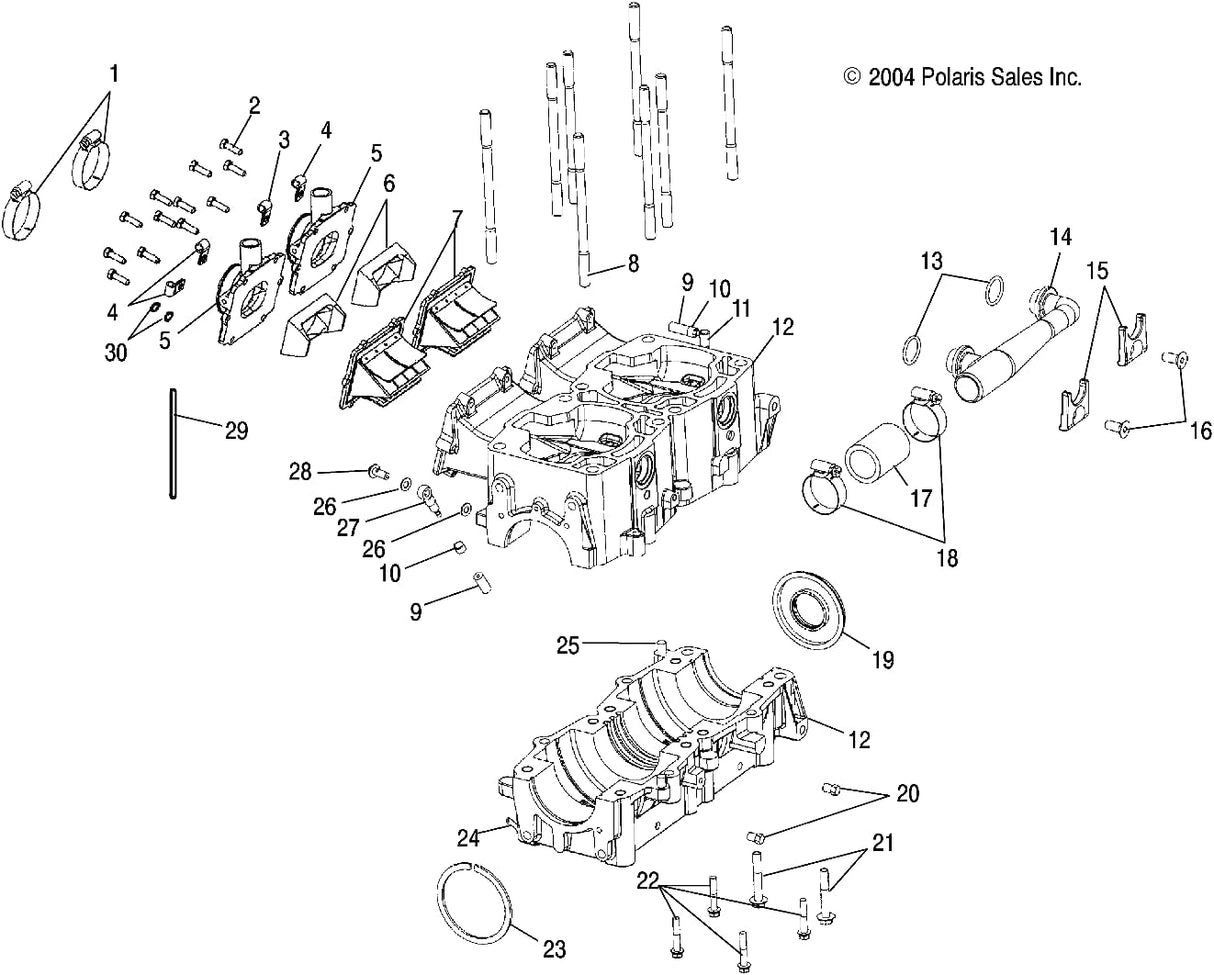 © 2004 Polaris Sales Inc.

1
2
3
4
5
6
7
8
9
10
11
12
13
14
15
16
4
30
5
29
28
26
27
26
10
9
17
18
19
25
12
20
24
21
22
23